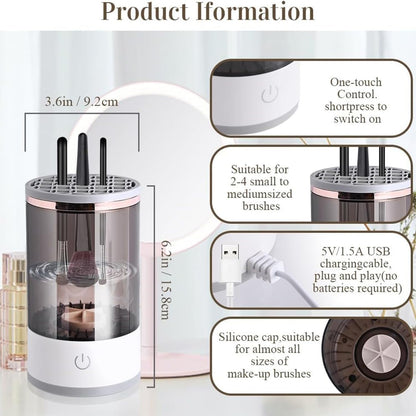 Product Iformation

3.6in / 9.2cm

6.2in / 15.8cm

One-touch Control. shortpress to switch on

Suitable for 2-4 small to mediumsized brushes

5V/1.5A USB chargingcable, plug and play(no batteries required)

Silicone cap,suitable for almost all sizes of make-up brushes