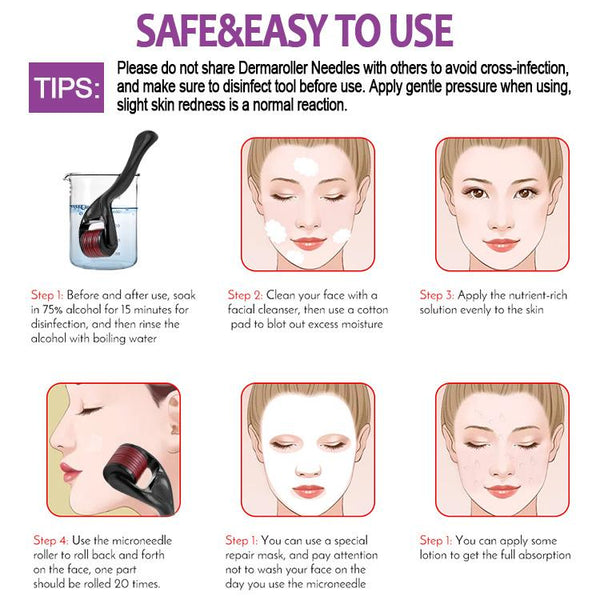 SAFE&EASY TO USE

TIPS:

Please do not share Dermaroller Needles with others to avoid cross-infection, and make sure to disinfect tool before use. Apply gentle pressure when using, slight skin redness is a normal reaction.

Step 1: Before and after use, soak in 75% alcohol for 15 minutes for disinfection, and then rinse the alcohol with boiling water

Step 2: Clean your face with a facial cleanser, then use a cotton pad to blot out excess moisture

Step 3: Apply the nutrient-rich solution evenly to the skin

Step 4: Use the microneedle roller to roll back and forth on the face, one part should be rolled 20 times.

Step 1: You can use a special repair mask, and pay attention not to wash your face on the day you use the microneedle

Step 1: You can apply some lotion to get the full absorption